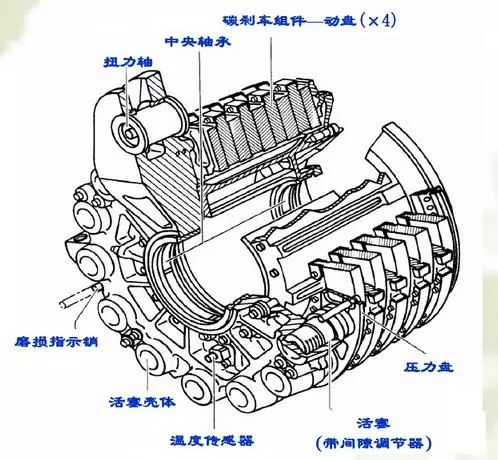 碳刹车组件—动盘（×4）

中央轴承

扭力轴

磨损指示销

活塞壳体

温度传感器

压力盘

活塞
（带间隙调节器）