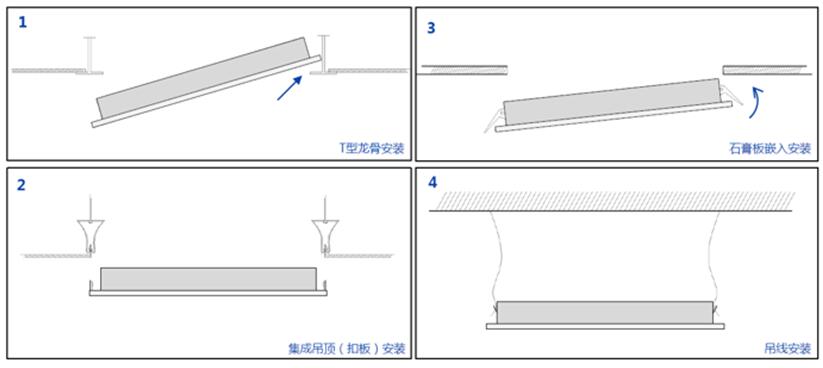 1

T型龙骨安装

3

石膏板嵌入安装

2

集成吊顶（扣板）安装

4

吊线安装